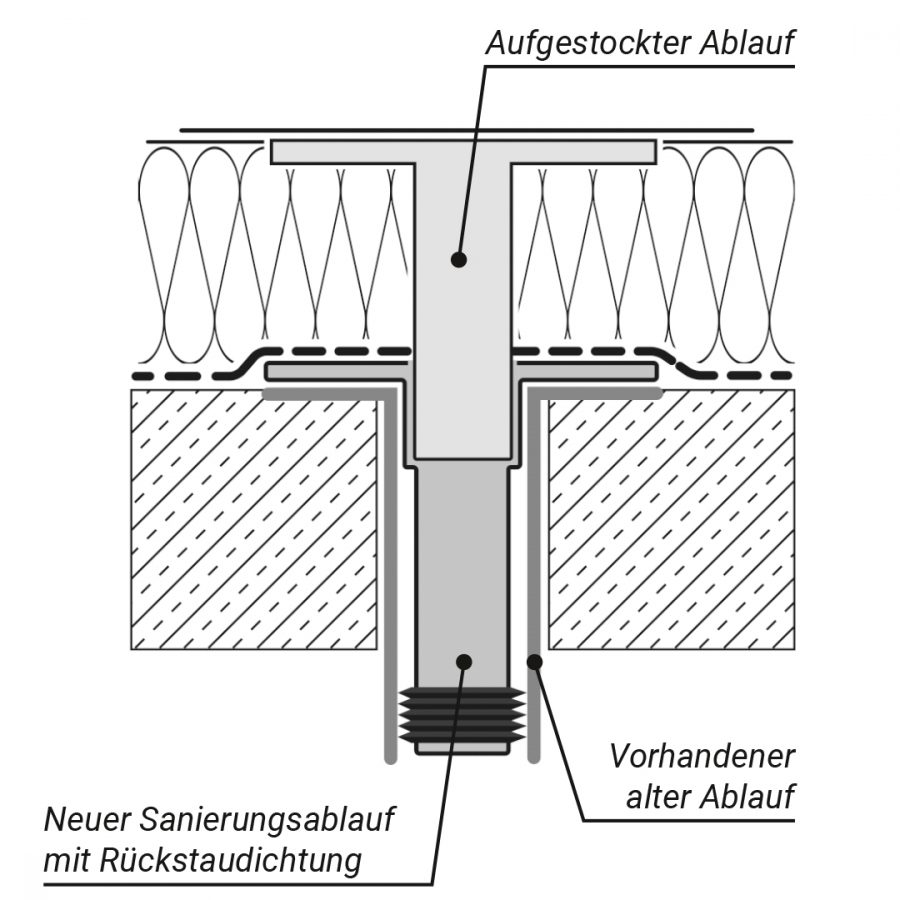 Aufgestockter Ablauf

Vorhandener alter Ablauf

Neuer Sanierungsablauf mit Rückstaudichtung